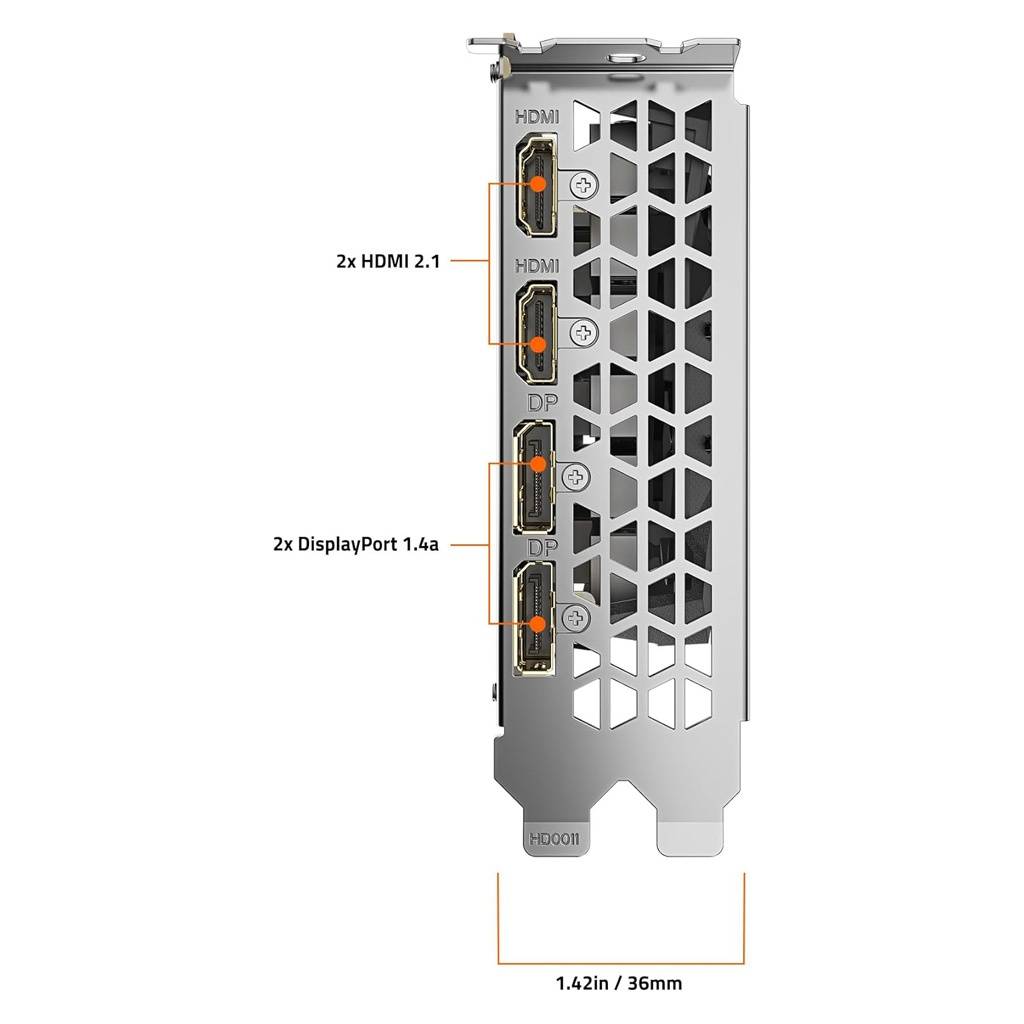 HDMI

2x HDMI 2.1

HDMI

DP

2x DisplayPort 1.4a

DP

HD0011

1.42in / 36mm