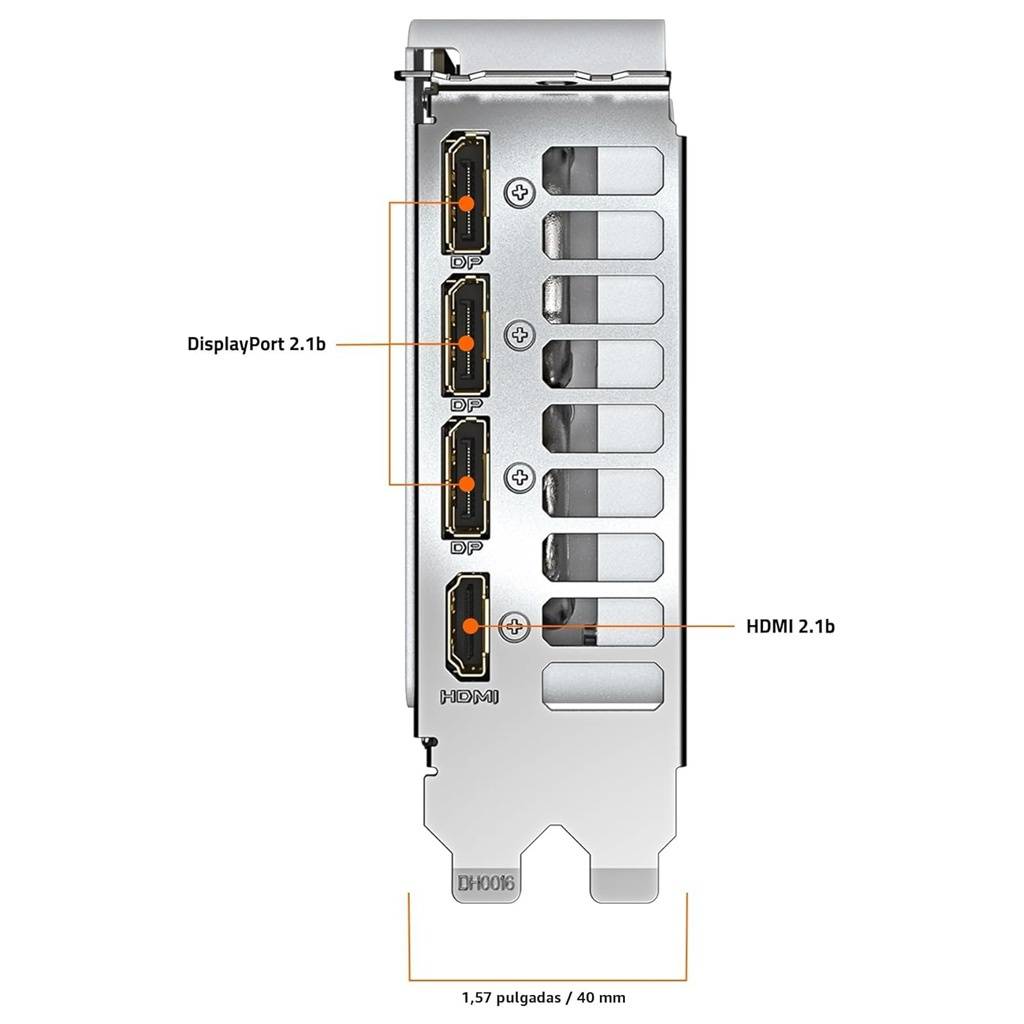 DP
DisplayPort 2.1b
DP
DP
HDMI 2.1b
HDMI
DH0016
1,57 pulgadas / 40 mm