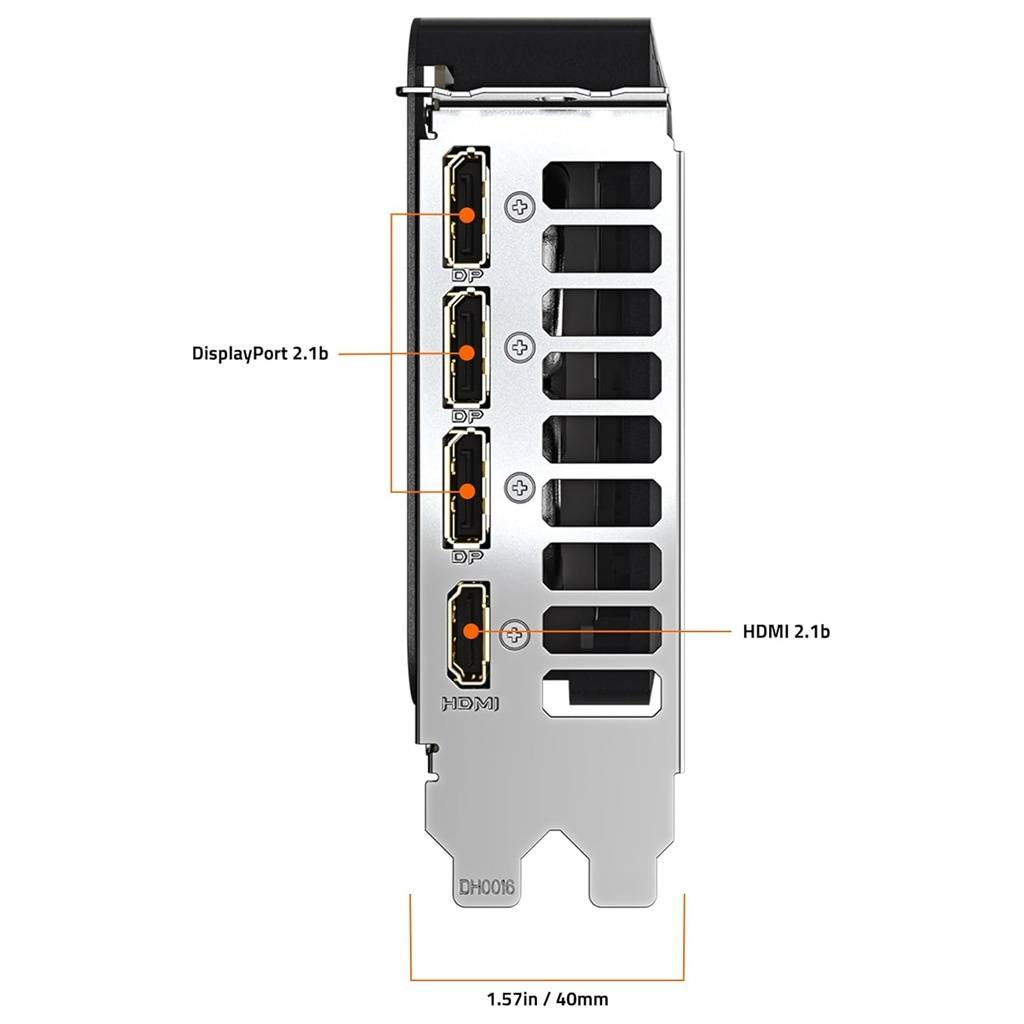 DP
DisplayPort 2.1b
DP
DP
HDMI 2.1b
HDMI
DH0016
1.57in / 40mm