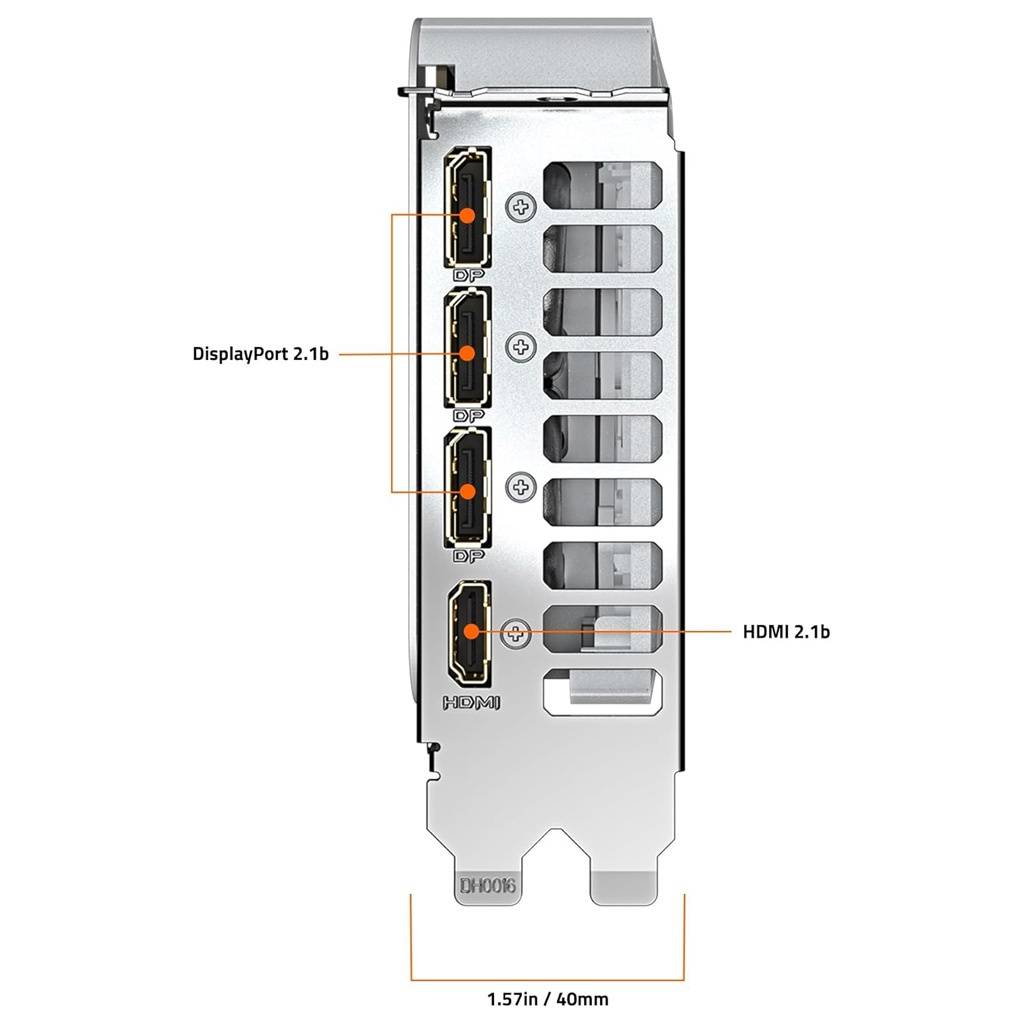 DP

DisplayPort 2.1b

DP

DP

HDMI 2.1b

HDMI

DH0016

1.57in / 40mm