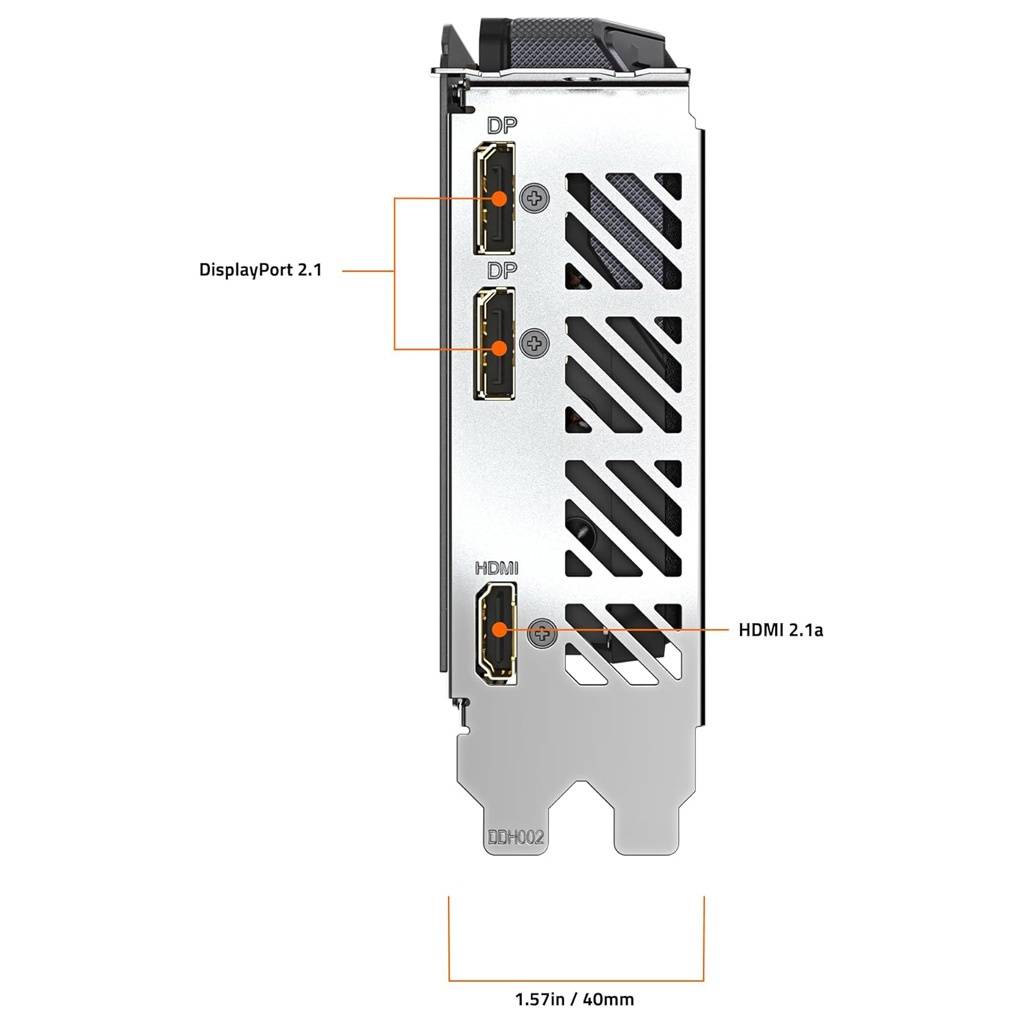 DP

DisplayPort 2.1

DP

HDMI

HDMI 2.1a

DDH002

1.57in / 40mm