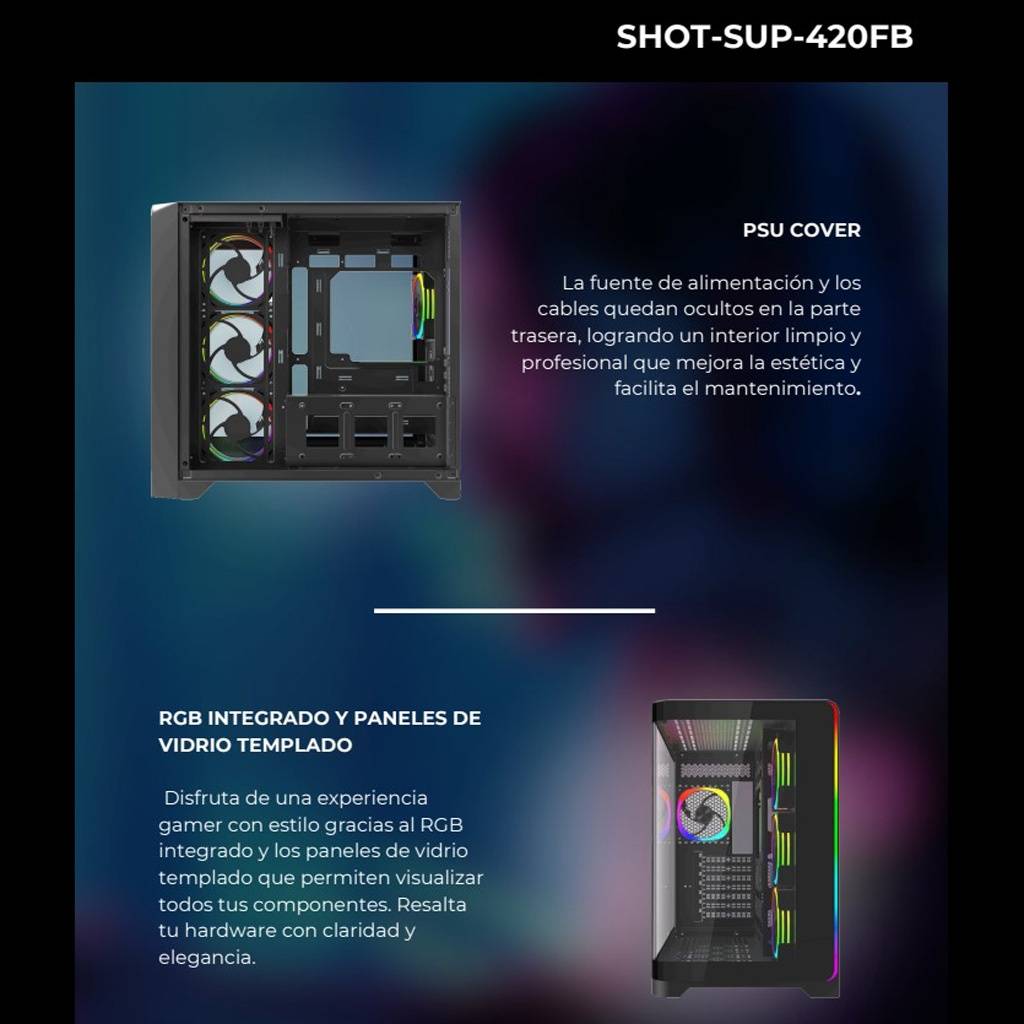 SHOT-SUP-420FB

PSU COVER

La fuente de alimentación y los cables quedan ocultos en la parte trasera, logrando un interior limpio y profesional que mejora la estética y facilita el mantenimiento.

RGB INTEGRADO Y PANELES DE VIDRIO TEMPLADO

Disfruta de una experiencia gamer con estilo gracias al RGB integrado y los paneles de vidrio templado que permiten visualizar todos tus componentes. Resalta tu hardware con claridad y elegancia.