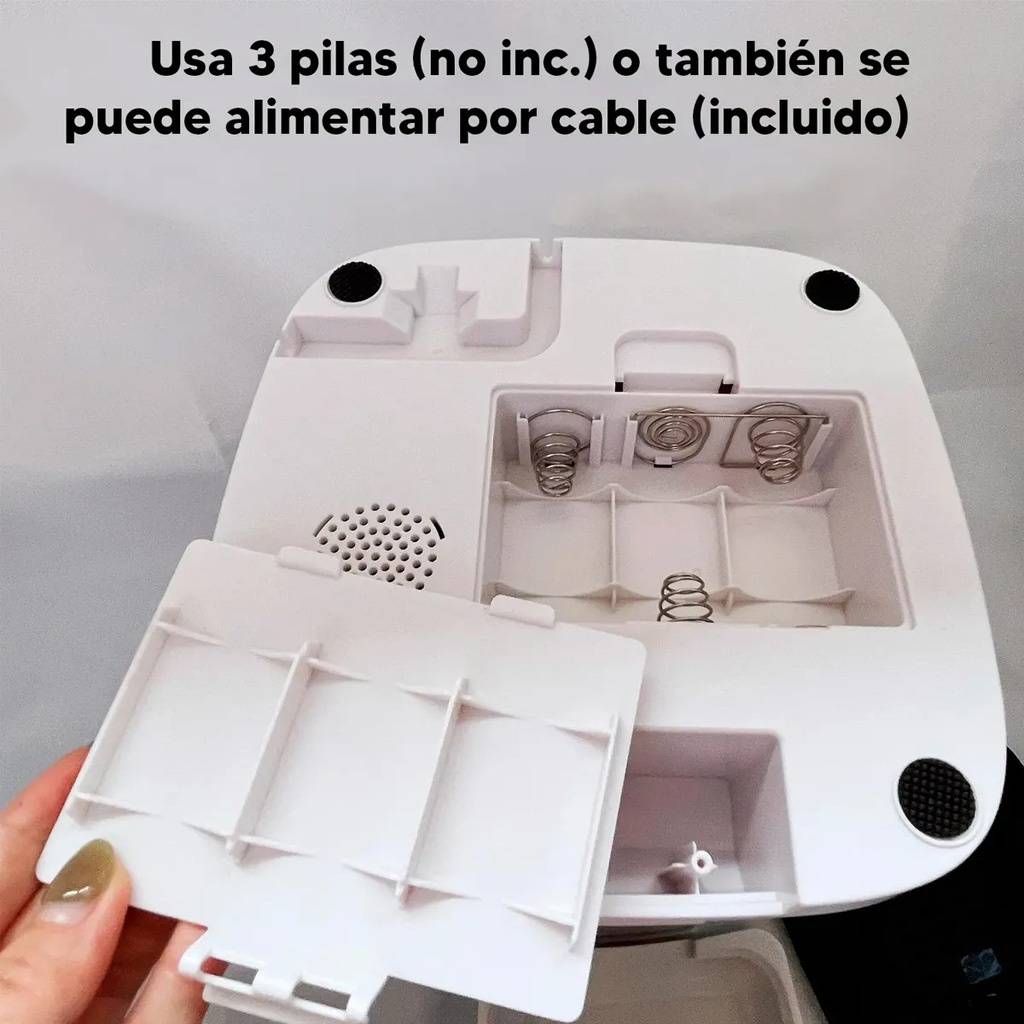 Usa 3 pilas (no inc.) o también se puede alimentar por cable (incluido)