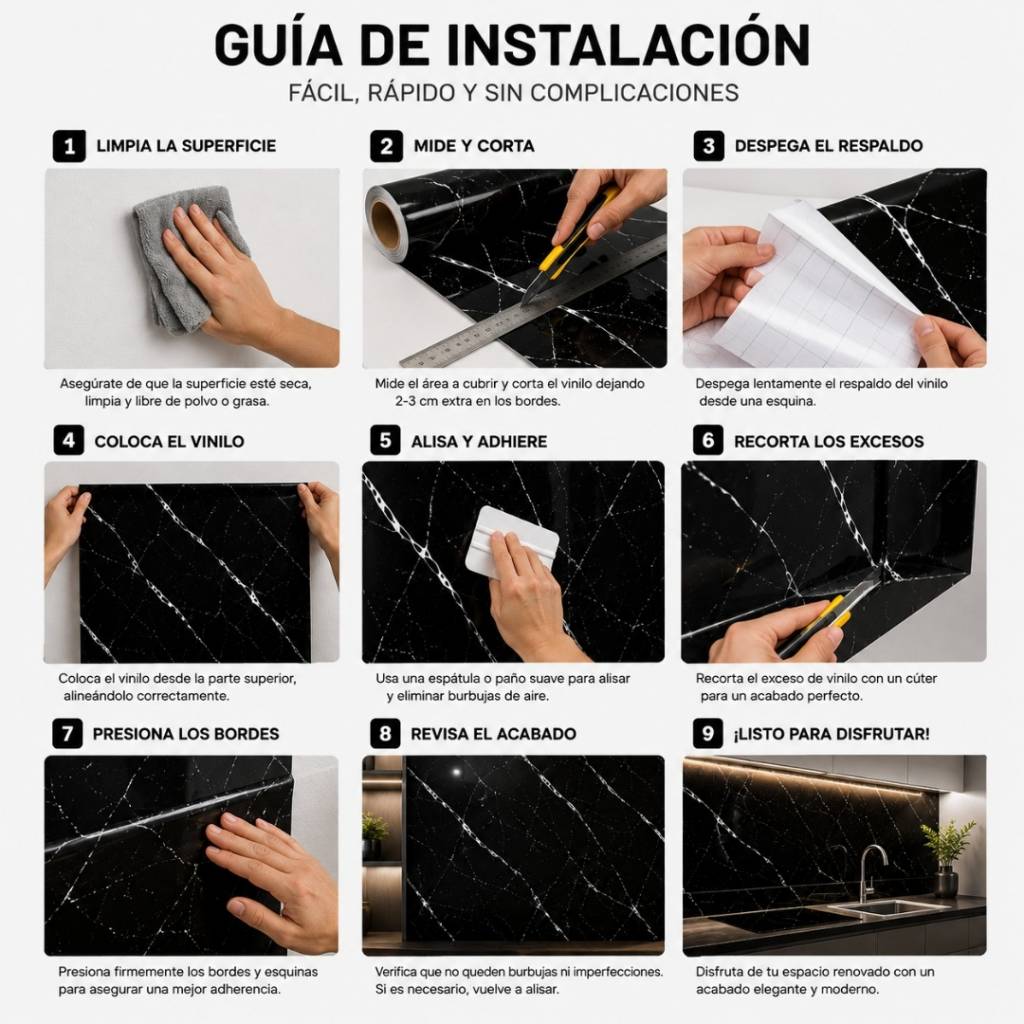 GUÍA DE INSTALACIÓN

FÁCIL, RÁPIDO Y SIN COMPLICACIONES

1 LIMPIA LA SUPERFICIE

Asegúrate de que la superficie esté seca, limpia y libre de polvo o grasa.

2 MIDE Y CORTA

Mide el área a cubrir y corta el vinilo dejando 2-3 cm extra en los bordes.

3 DESPEGA EL RESPALDO

Despega lentamente el respaldo del vinilo desde una esquina.

4 COLOCA EL VINILO

Coloca el vinilo desde la parte superior, alineándolo correctamente.

5 ALISA Y ADHIERE

Usa una espátula o paño suave para alisar y eliminar burbujas de aire.

6 RECORTA LOS EXCESOS

Recorta el exceso de vinilo con un cúter para un acabado perfecto.

7 PRESIONA LOS BORDES

Presiona firmemente los bordes y esquinas para asegurar una mejor adherencia.

8 REVISA EL ACABADO

Verifica que no queden burbujas ni imperfecciones. Si es necesario, vuelve a alisar.

9 ¡LISTO PARA DISFRUTAR!

Disfruta de tu espacio renovado con un acabado elegante y moderno.