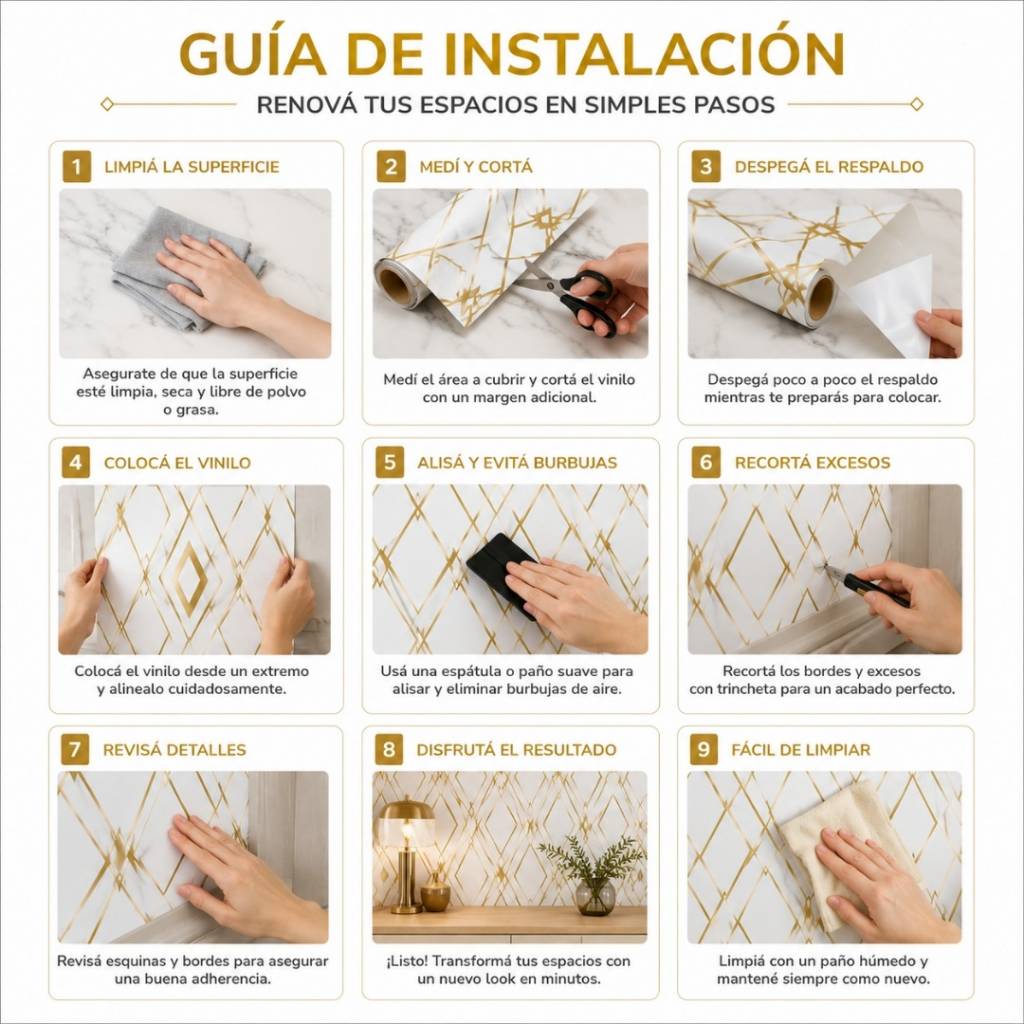 GUÍA DE INSTALACIÓN

RENOVÁ TUS ESPACIOS EN SIMPLES PASOS

1 LIMPIÁ LA SUPERFICIE

Asegurate de que la superficie esté limpia, seca y libre de polvo o grasa.

2 MEDÍ Y CORTÁ

Medí el área a cubrir y cortá el vinilo con un margen adicional.

3 DESPEGÁ EL RESPALDO

Despegá poco a poco el respaldo mientras te preparás para colocar.

4 COLOCÁ EL VINILO

Colocá el vinilo desde un extremo y alinealo cuidadosamente.

5 ALISÁ Y EVITÁ BURBUJAS

Usá una espátula o paño suave para alisar y eliminar burbujas de aire.

6 RECORTÁ EXCESOS

Recortá los bordes y excesos con trincheta para un acabado perfecto.

7 REVISÁ DETALLES

Revisá esquinas y bordes para asegurar una buena adherencia.

8 DISFRUTÁ EL RESULTADO

¡Listo! Transformá tus espacios con un nuevo look en minutos.

9 FÁCIL DE LIMPIAR

Limpiá con un paño húmedo y mantené siempre como nuevo.