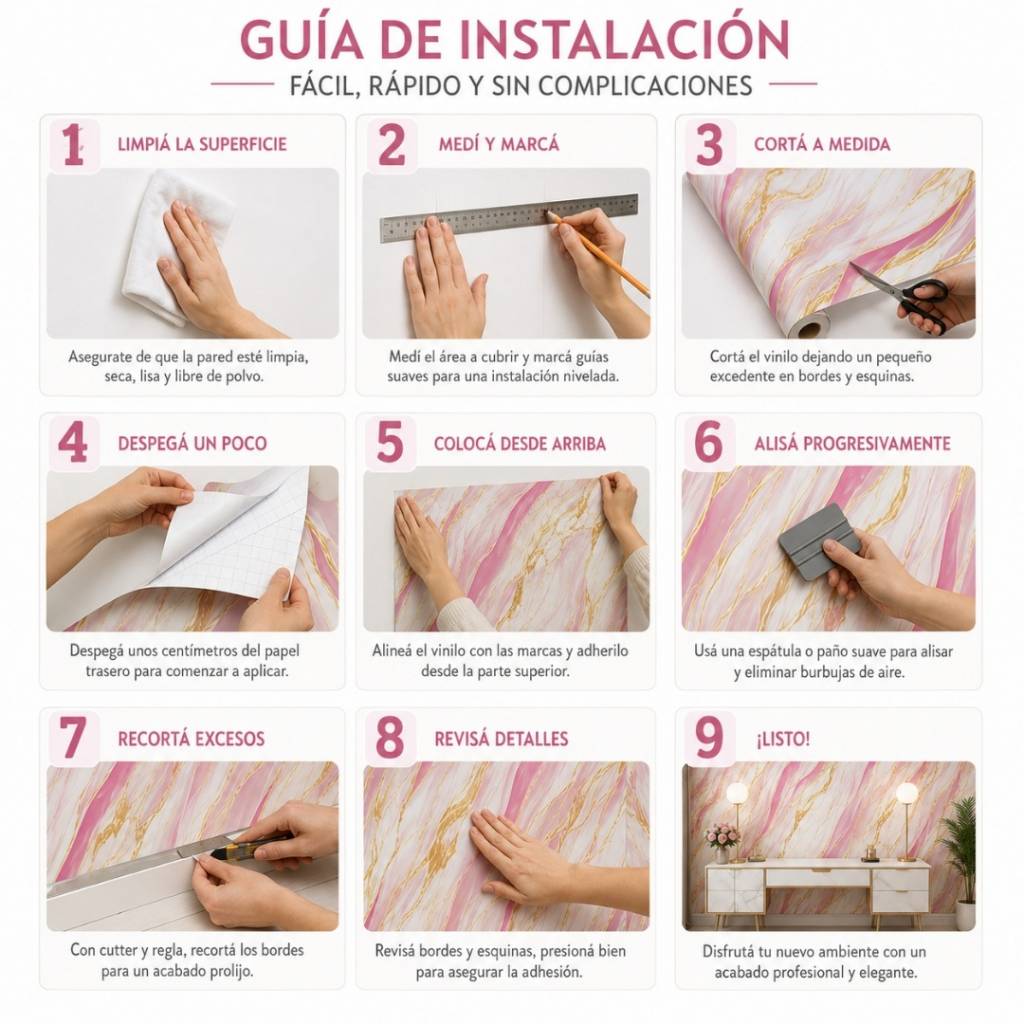 GUÍA DE INSTALACIÓN

FÁCIL, RÁPIDO Y SIN COMPLICACIONES

1 LIMPIÁ LA SUPERFICIE

Asegurate de que la pared esté limpia, seca, lisa y libre de polvo.

2 MEDÍ Y MARCÁ

Medí el área a cubrir y marcá guías suaves para una instalación nivelada.

3 CORTÁ A MEDIDA

Cortá el vinilo dejando un pequeño excedente en bordes y esquinas.

4 DESPEGÁ UN POCO

Despegá unos centímetros del papel trasero para comenzar a aplicar.

5 COLOCÁ DESDE ARRIBA

Alineá el vinilo con las marcas y adherilo desde la parte superior.

6 ALISÁ PROGRESIVAMENTE

Usá una espátula o paño suave para alisar y eliminar burbujas de aire.

7 RECORTÁ EXCESOS

Con cutter y regla, recortá los bordes para un acabado prolijo.

8 REVISÁ DETALLES

Revisá bordes y esquinas, presioná bien para asegurar la adhesión.

9 ¡LISTO!

Disfrutá tu nuevo ambiente con un acabado profesional y elegante.