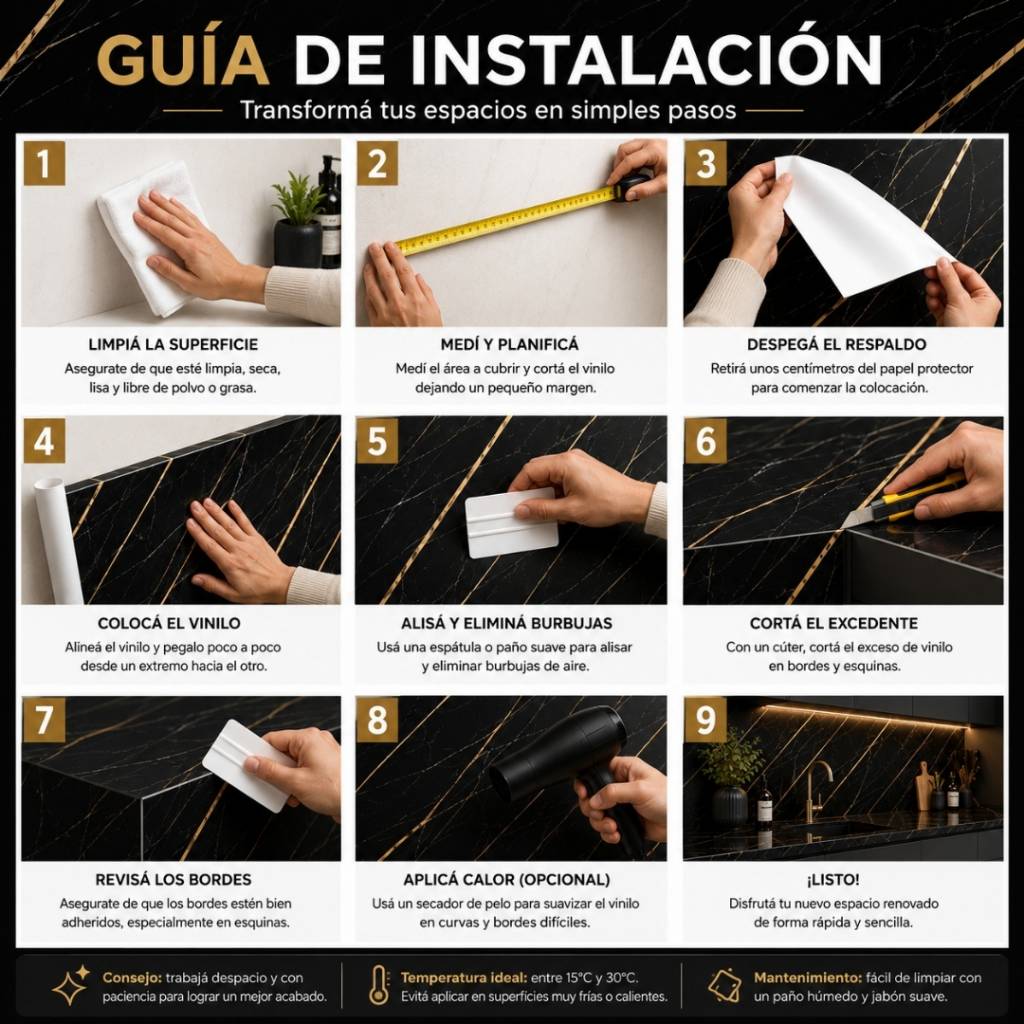 GUÍA DE INSTALACIÓN

Transformá tus espacios en simples pasos

1

LIMPIÁ LA SUPERFICIE

Asegurate de que esté limpia, seca, lisa y libre de polvo o grasa.

2

MEDÍ Y PLANIFICÁ

Medí el área a cubrir y cortá el vinilo dejando un pequeño margen.

3

DESPEGÁ EL RESPALDO

Retirá unos centímetros del papel protector para comenzar la colocación.

4

COLOCÁ EL VINILO

Alineá el vinilo y pegalo poco a poco desde un extremo hacia el otro.

5

ALISÁ Y ELIMINÁ BURBUJAS

Usá una espátula o paño suave para alisar y eliminar burbujas de aire.

6

CORTÁ EL EXCEDENTE

Con un cúter, cortá el exceso de vinilo en bordes y esquinas.

7

REVISÁ LOS BORDES

Asegurate de que los bordes estén bien adheridos, especialmente en esquinas.

8

APLICÁ CALOR (OPCIONAL)

Usá un secador de pelo para suavizar el vinilo en curvas y bordes difíciles.

9

¡LISTO!

Disfrutá tu nuevo espacio renovado de forma rápida y sencilla.

Consejo: trabajá despacio y con paciencia para lograr un mejor acabado.

Temperatura ideal: entre 15°C y 30°C. Evitá aplicar en superficies muy frías o calientes.

Mantenimiento: fácil de limpiar con un paño húmedo y jabón suave.