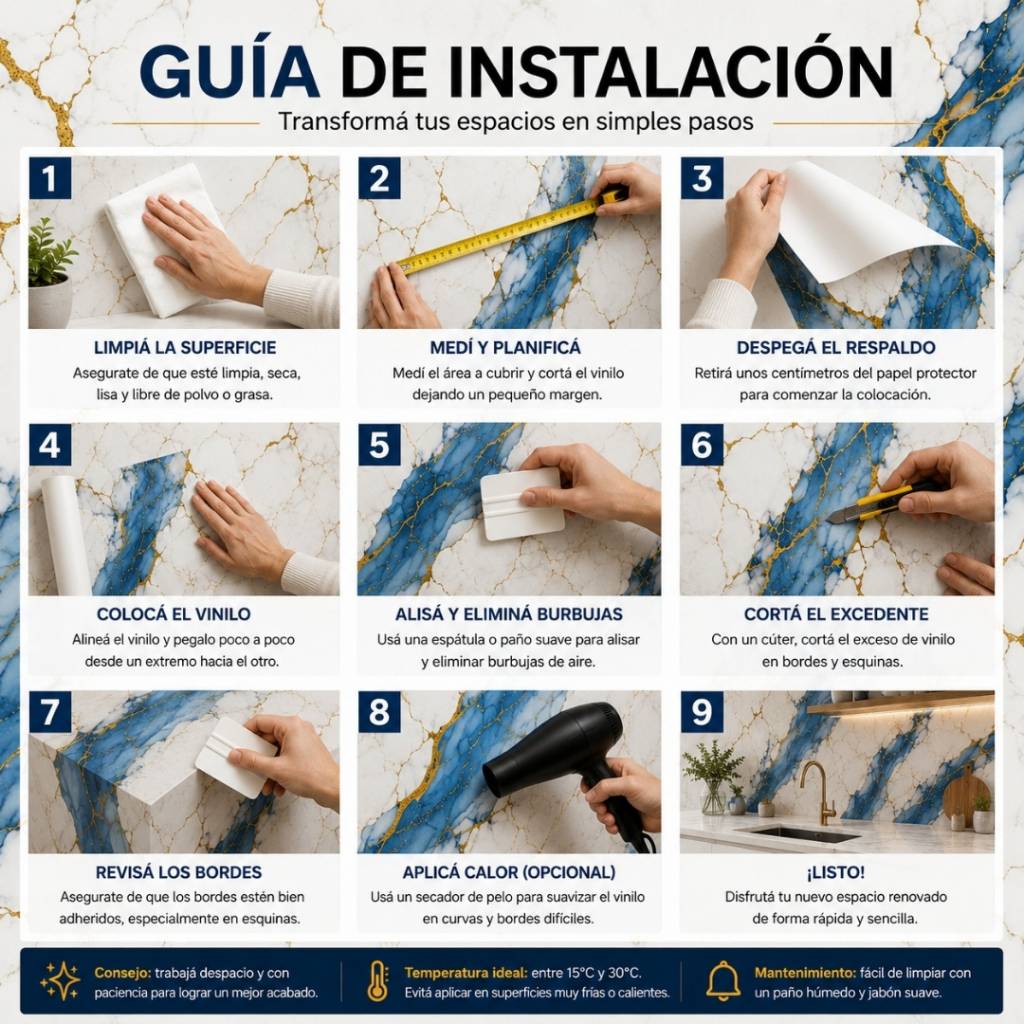 GUÍA DE INSTALACIÓN

Transformá tus espacios en simples pasos

1

LIMPIÁ LA SUPERFICIE

Asegurate de que esté limpia, seca, lisa y libre de polvo o grasa.

2

MEDÍ Y PLANIFICÁ

Medí el área a cubrir y cortá el vinilo dejando un pequeño margen.

3

DESPEGÁ EL RESPALDO

Retirá unos centímetros del papel protector para comenzar la colocación.

4

COLOCÁ EL VINILO

Alineá el vinilo y pegalo poco a poco desde un extremo hacia el otro.

5

ALISÁ Y ELIMINÁ BURBUJAS

Usá una espátula o paño suave para alisar y eliminar burbujas de aire.

6

CORTÁ EL EXCEDENTE

Con un cúter, cortá el exceso de vinilo en bordes y esquinas.

7

REVISÁ LOS BORDES

Asegurate de que los bordes estén bien adheridos, especialmente en esquinas.

8

APLICÁ CALOR (OPCIONAL)

Usá un secador de pelo para suavizar el vinilo en curvas y bordes difíciles.

9

¡LISTO!

Disfrutá tu nuevo espacio renovado de forma rápida y sencilla.

Consejo: trabajá despacio y con paciencia para lograr un mejor acabado.

Temperatura ideal: entre 15°C y 30°C. Evitá aplicar en superficies muy frías o calientes.

Mantenimiento: fácil de limpiar con un paño húmedo y jabón suave.