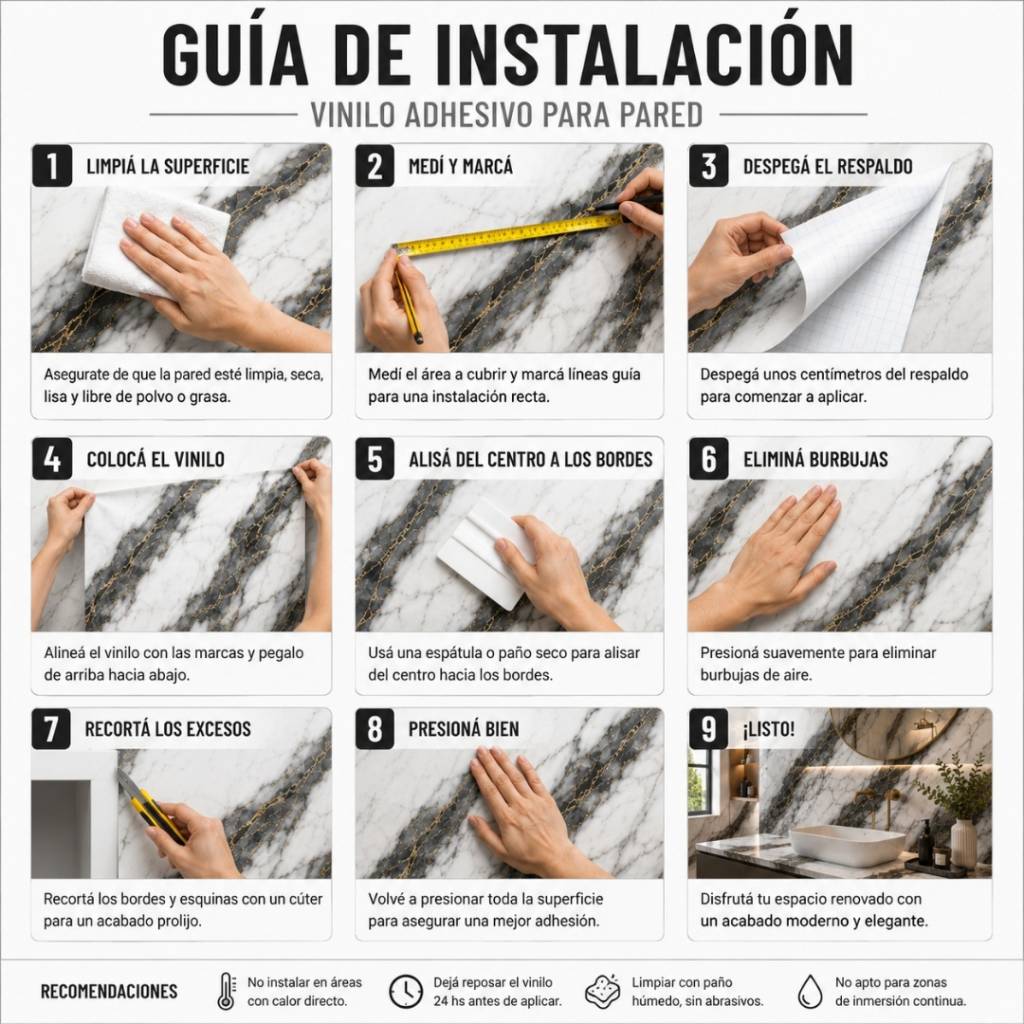 GUÍA DE INSTALACIÓN

VINILO ADHESIVO PARA PARED

1 LIMPIÁ LA SUPERFICIE

Asegurate de que la pared esté limpia, seca, lisa y libre de polvo o grasa.

2 MEDÍ Y MARCÁ

Medí el área a cubrir y marcá líneas guía para una instalación recta.

3 DESPEGÁ EL RESPALDO

Despegá unos centímetros del respaldo para comenzar a aplicar.

4 COLOCÁ EL VINILO

Alineá el vinilo con las marcas y pegalo de arriba hacia abajo.

5 ALISÁ DEL CENTRO A LOS BORDES

Usá una espátula o paño seco para alisar del centro hacia los bordes.

6 ELIMINÁ BURBUJAS

Presioná suavemente para eliminar burbujas de aire.

7 RECORTÁ LOS EXCESOS

Recortá los bordes y esquinas con un cúter para un acabado prolijo.

8 PRESIONÁ BIEN

Volvé a presionar toda la superficie para asegurar una mejor adhesión.

9 ¡LISTO!

Disfrutá tu espacio renovado con un acabado moderno y elegante.

RECOMENDACIONES

No instalar en áreas con calor directo.

Dejá reposar el vinilo 24 hs antes de aplicar.

Limpiar con paño húmedo, sin abrasivos.

No apto para zonas de inmersión continua.