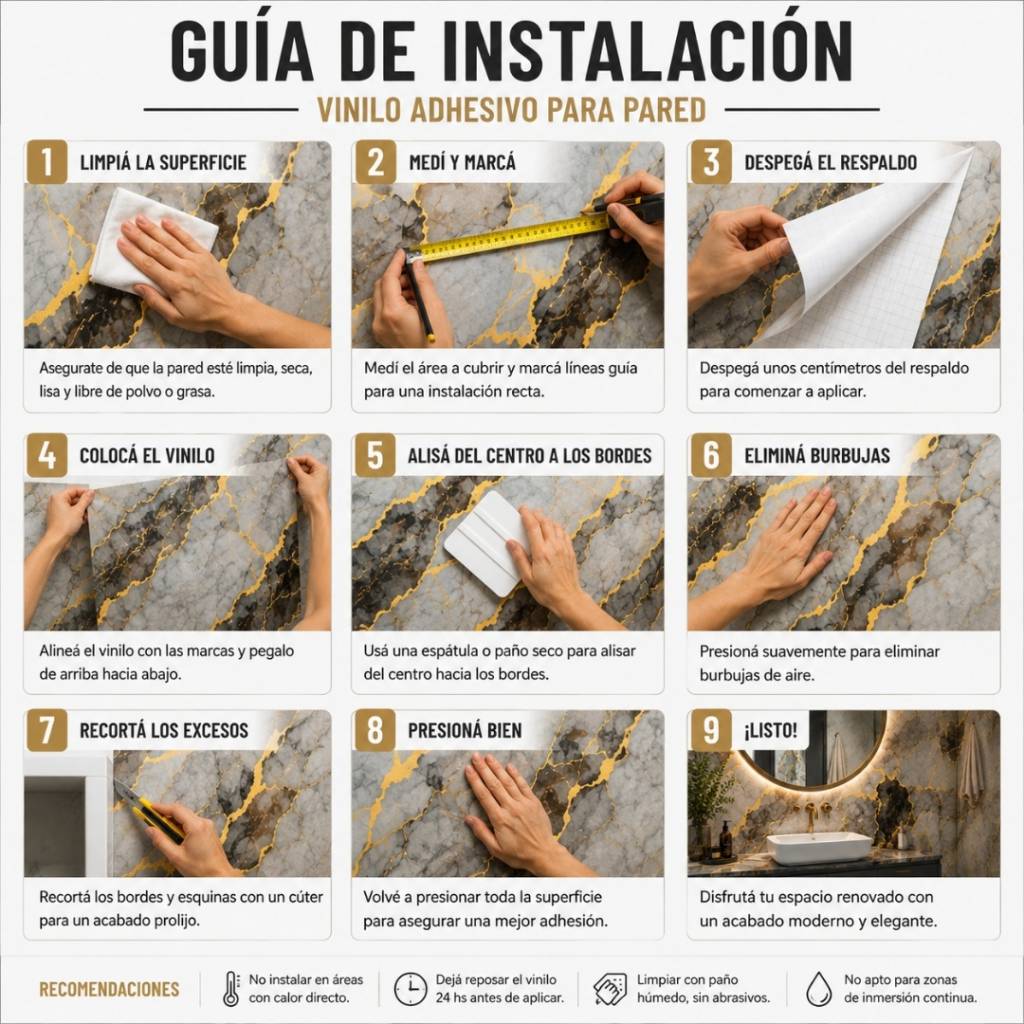 GUÍA DE INSTALACIÓN

VINILO ADHESIVO PARA PARED

1 LIMPIÁ LA SUPERFICIE

Asegurate de que la pared esté limpia, seca, lisa y libre de polvo o grasa.

2 MEDÍ Y MARCÁ

Medí el área a cubrir y marcá líneas guía para una instalación recta.

3 DESPEGÁ EL RESPALDO

Despegá unos centímetros del respaldo para comenzar a aplicar.

4 COLOCÁ EL VINILO

Alineá el vinilo con las marcas y pegalo de arriba hacia abajo.

5 ALISÁ DEL CENTRO A LOS BORDES

Usá una espátula o paño seco para alisar del centro hacia los bordes.

6 ELIMINÁ BURBUJAS

Presioná suavemente para eliminar burbujas de aire.

7 RECORTÁ LOS EXCESOS

Recortá los bordes y esquinas con un cúter para un acabado prolijo.

8 PRESIONÁ BIEN

Volvé a presionar toda la superficie para asegurar una mejor adhesión.

9 ¡LISTO!

Disfrutá tu espacio renovado con un acabado moderno y elegante.

RECOMENDACIONES

No instalar en áreas con calor directo.

Dejá reposar el vinilo 24 hs antes de aplicar.

Limpiar con paño húmedo, sin abrasivos.

No apto para zonas de inmersión continua.