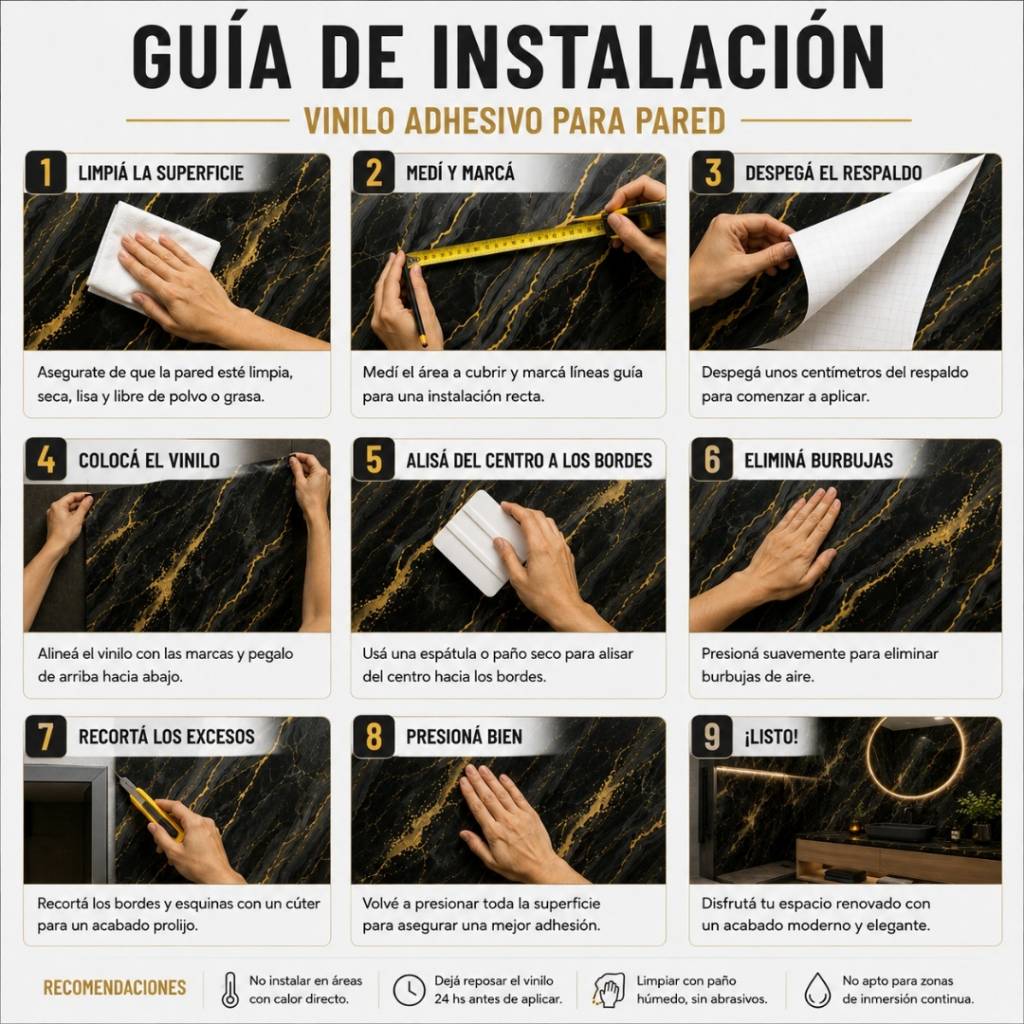 GUÍA DE INSTALACIÓN

VINILO ADHESIVO PARA PARED

1 LIMPIÁ LA SUPERFICIE

Asegurate de que la pared esté limpia, seca, lisa y libre de polvo o grasa.

2 MEDÍ Y MARCÁ

Medí el área a cubrir y marcá líneas guía para una instalación recta.

3 DESPEGÁ EL RESPALDO

Despegá unos centímetros del respaldo para comenzar a aplicar.

4 COLOCÁ EL VINILO

Alineá el vinilo con las marcas y pegalo de arriba hacia abajo.

5 ALISÁ DEL CENTRO A LOS BORDES

Usá una espátula o paño seco para alisar del centro hacia los bordes.

6 ELIMINÁ BURBUJAS

Presioná suavemente para eliminar burbujas de aire.

7 RECORTÁ LOS EXCESOS

Recortá los bordes y esquinas con un cúter para un acabado prolijo.

8 PRESIONÁ BIEN

Volvé a presionar toda la superficie para asegurar una mejor adhesión.

9 ¡LISTO!

Disfrutá tu espacio renovado con un acabado moderno y elegante.

RECOMENDACIONES

No instalar en áreas con calor directo.

Dejá reposar el vinilo 24 hs antes de aplicar.

Limpiar con paño húmedo, sin abrasivos.

No apto para zonas de inmersión continua.