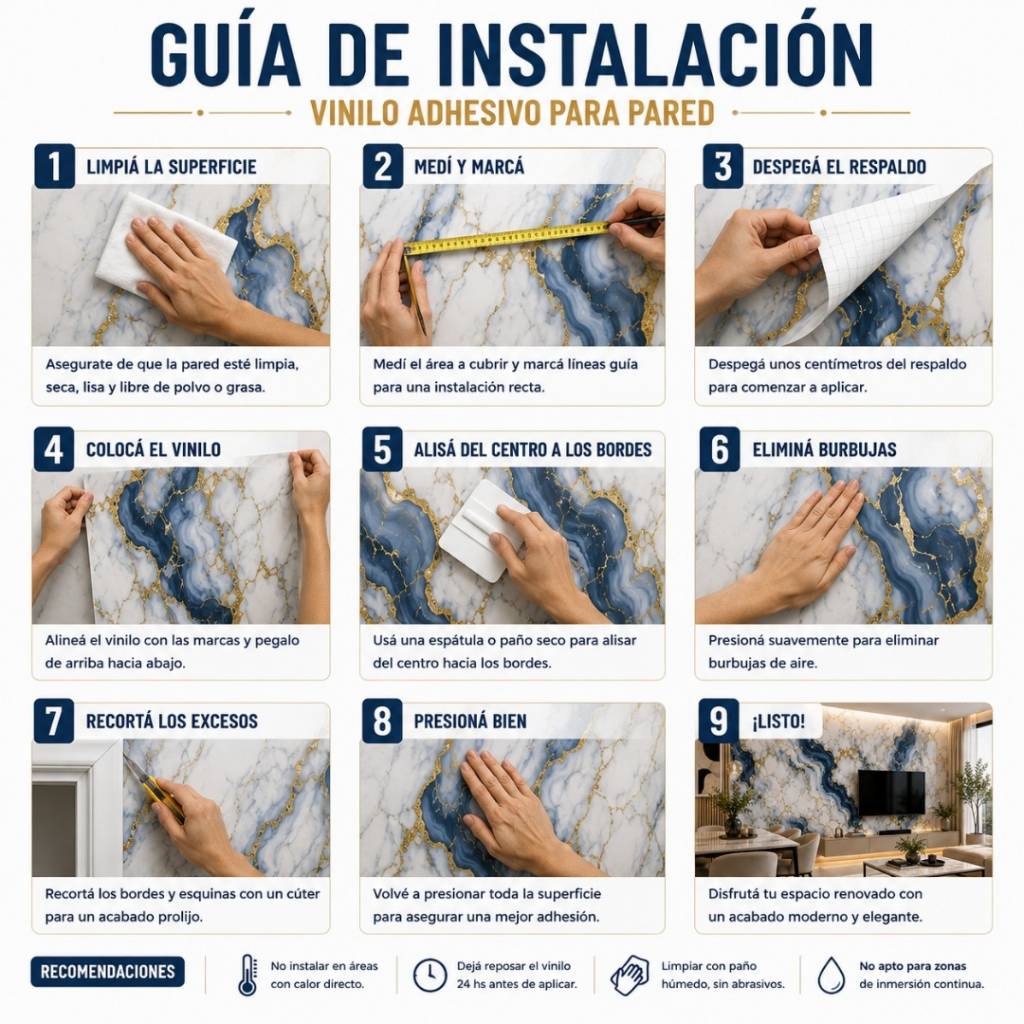 GUÍA DE INSTALACIÓN

VINILO ADHESIVO PARA PARED

1 LIMPIÁ LA SUPERFICIE

Asegurate de que la pared esté limpia, seca, lisa y libre de polvo o grasa.

2 MEDÍ Y MARCÁ

Medí el área a cubrir y marcá líneas guía para una instalación recta.

3 DESPEGÁ EL RESPALDO

Despegá unos centímetros del respaldo para comenzar a aplicar.

4 COLOCÁ EL VINILO

Alineá el vinilo con las marcas y pegalo de arriba hacia abajo.

5 ALISÁ DEL CENTRO A LOS BORDES

Usá una espátula o paño seco para alisar del centro hacia los bordes.

6 ELIMINÁ BURBUJAS

Presioná suavemente para eliminar burbujas de aire.

7 RECORTÁ LOS EXCESOS

Recortá los bordes y esquinas con un cúter para un acabado prolijo.

8 PRESIONÁ BIEN

Volvé a presionar toda la superficie para asegurar una mejor adhesión.

9 ¡LISTO!

Disfrutá tu espacio renovado con un acabado moderno y elegante.

RECOMENDACIONES

No instalar en áreas con calor directo.

Dejá reposar el vinilo 24 hs antes de aplicar.

Limpiar con paño húmedo, sin abrasivos.

No apto para zonas de inmersión continua.