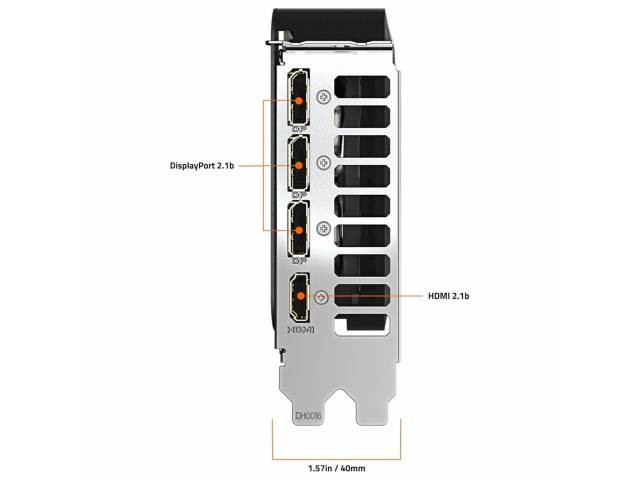 DP

DisplayPort 2.1b

DP

DP

HDMI 2.1b

HDMI

DH0016

1.57in / 40mm