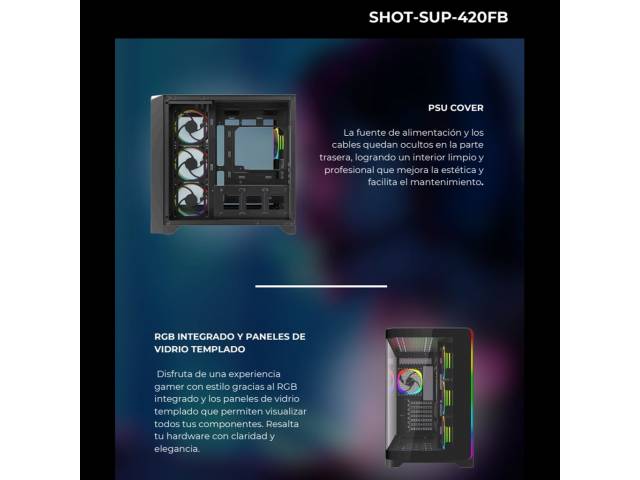 SHOT-SUP-420FB

PSU COVER

La fuente de alimentación y los cables quedan ocultos en la parte trasera, logrando un interior limpio y profesional que mejora la estética y facilita el mantenimiento.

RGB INTEGRADO Y PANELES DE VIDRIO TEMPLADO

Disfruta de una experiencia gamer con estilo gracias al RGB integrado y los paneles de vidrio templado que permiten visualizar todos tus componentes. Resalta tu hardware con claridad y elegancia.