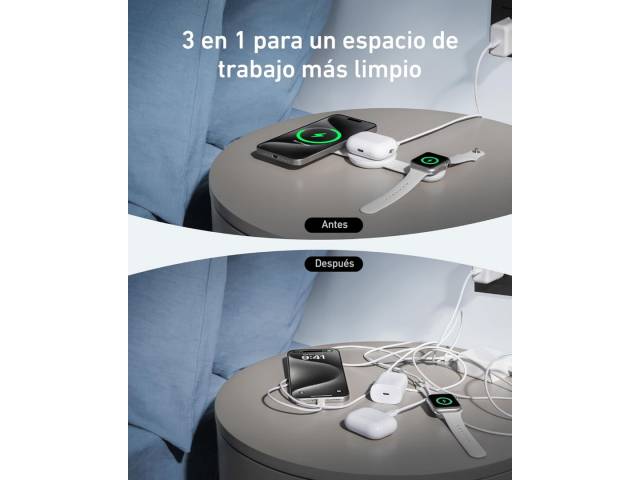 3 en 1 para un espacio de trabajo más limpio

Antes

Después

9:41