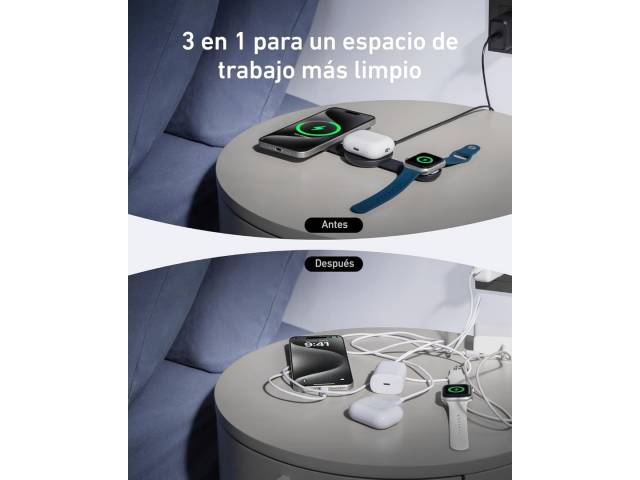 3 en 1 para un espacio de trabajo más limpio

Antes

Después

9:41